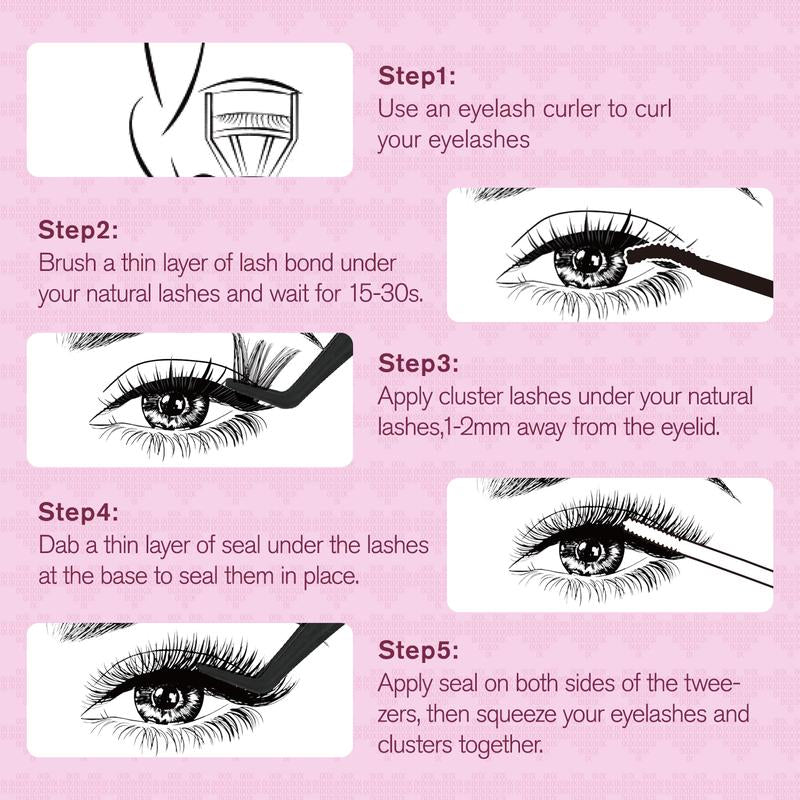 Step1:
Use an eyelash curler to curl your eyelashes

Step2:
Brush a thin layer of lash bond under your natural lashes and wait for 15-30s.

Step3:
Apply cluster lashes under your natural lashes,1-2mm away from the eyelid.

Step4:
Dab a thin layer of seal under the lashes at the base to seal them in place.

Step5:
Apply seal on both sides of the tweezers, then squeeze your eyelashes and clusters together.