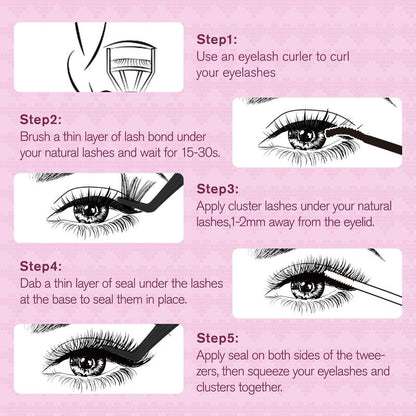 Step1:
Use an eyelash curler to curl your eyelashes

Step2:
Brush a thin layer of lash bond under your natural lashes and wait for 15-30s.

Step3:
Apply cluster lashes under your natural lashes,1-2mm away from the eyelid.

Step4:
Dab a thin layer of seal under the lashes at the base to seal them in place.

Step5:
Apply seal on both sides of the tweezers, then squeeze your eyelashes and clusters together.